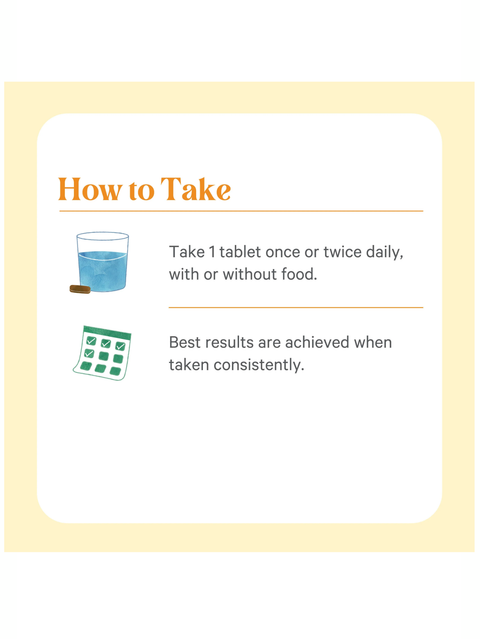 How to Take

Take 1 tablet once or twice daily, with or without food.

Best results are achieved when taken consistently.