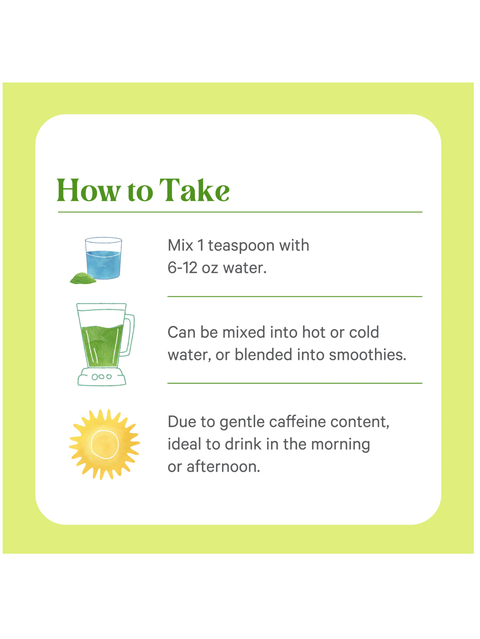 How to Take

Mix 1 teaspoon with 6-12 oz water.

Can be mixed into hot or cold water, or blended into smoothies.

Due to gentle caffeine content, ideal to drink in the morning or afternoon.