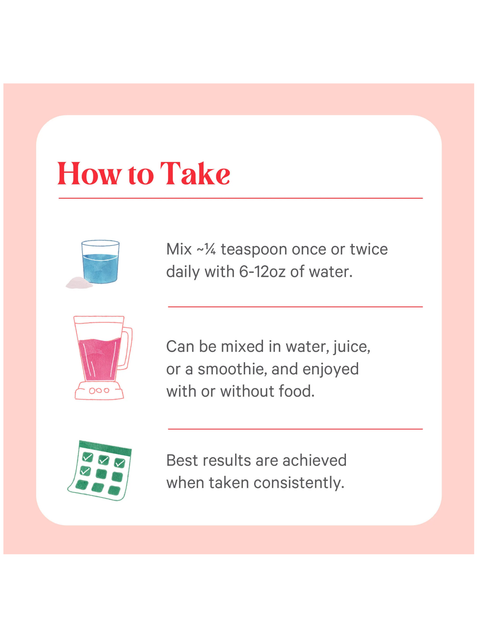 How to Take

Mix ~¼ teaspoon once or twice daily with 6-12oz of water.

Can be mixed in water, juice, or a smoothie, and enjoyed with or without food.

Best results are achieved when taken consistently.